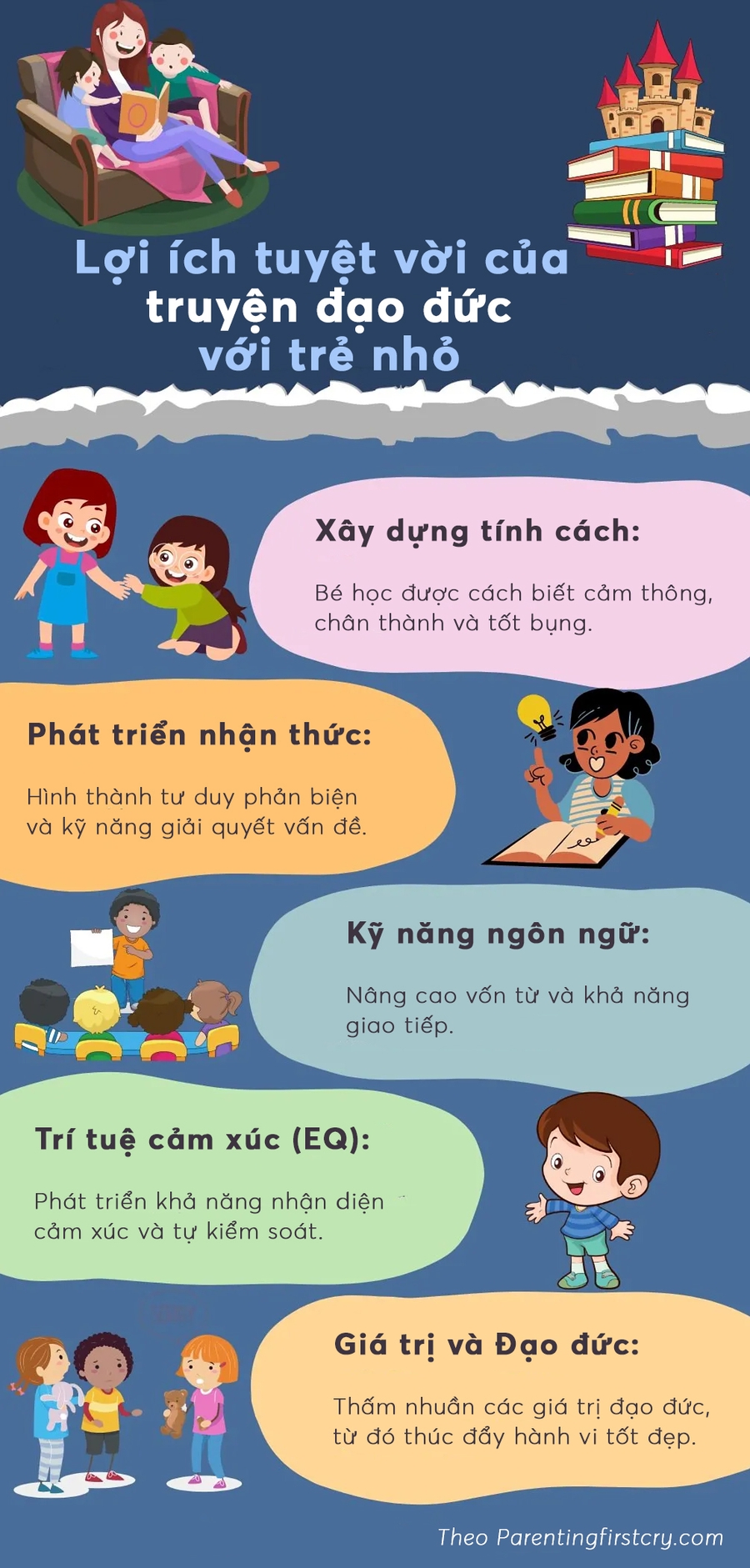 Lợi ích tuyệt vời của truyện đạo đức với trẻ nhỏ

Xây dựng tính cách:

Bé học được cách biết cảm thông, chân thành và tốt bụng.

Phát triển nhận thức:

Hình thành tư duy phản biện và kỹ năng giải quyết vấn đề.

Kỹ năng ngôn ngữ:

Nâng cao vốn từ và khả năng giao tiếp.

Trí tuệ cảm xúc (EQ):

Phát triển khả năng nhận diện cảm xúc và tự kiểm soát.

Giá trị và Đạo đức:

Thấm nhuần các giá trị đạo đức, từ đó thúc đẩy hành vi tốt đẹp.

Theo Parentingfirstcry.com