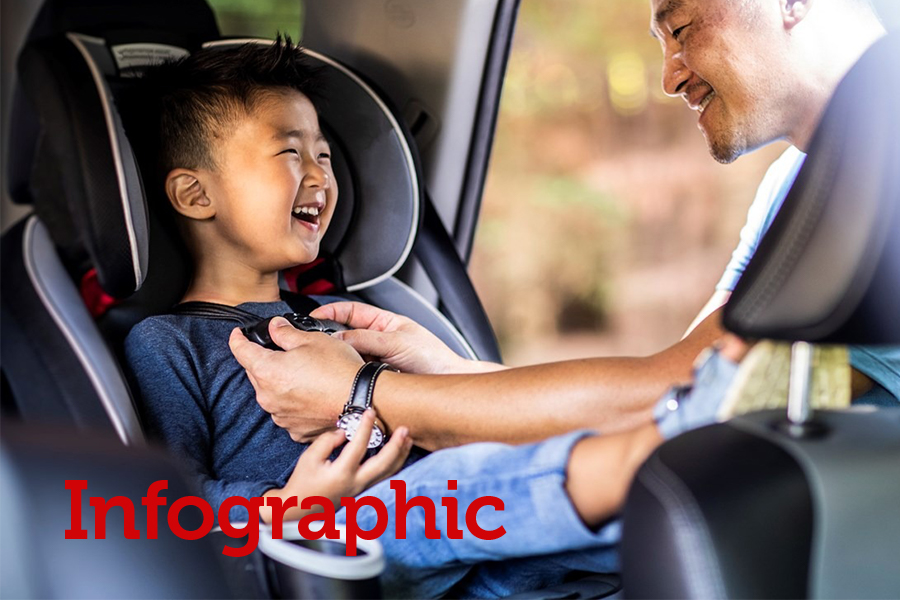 Infographic