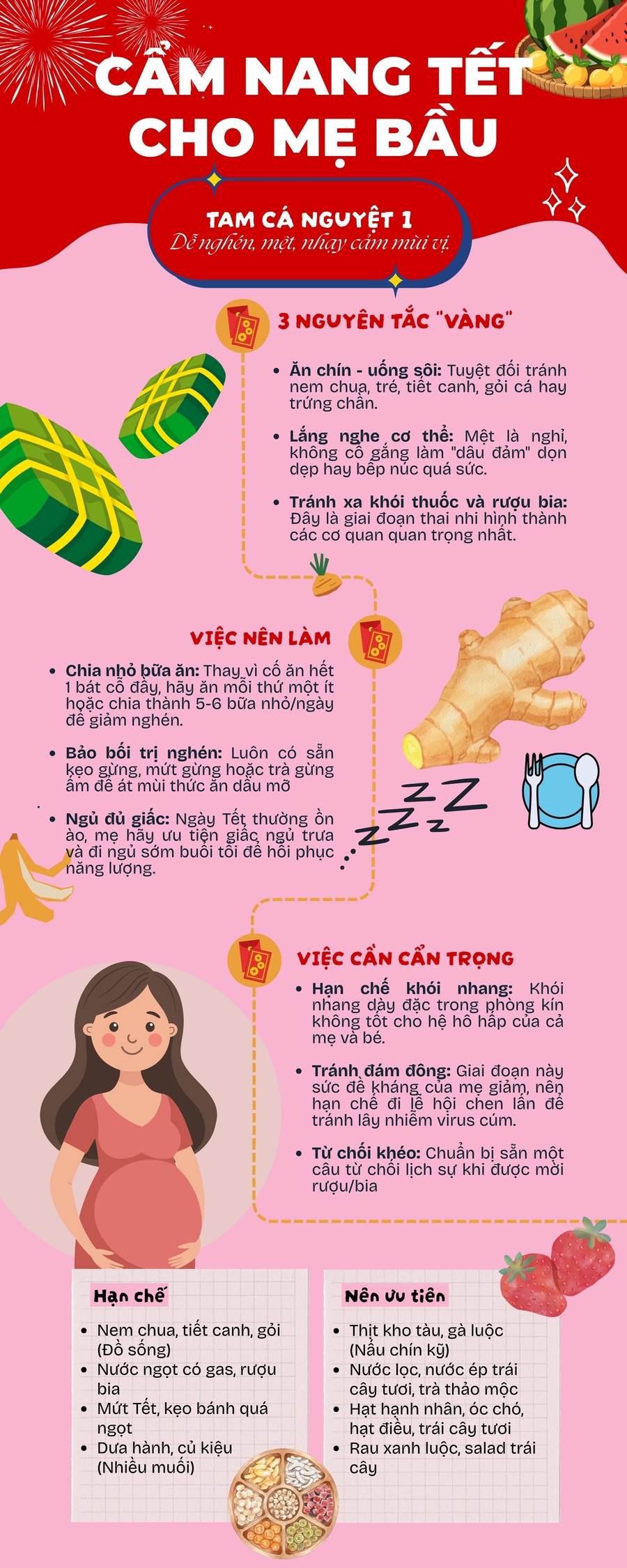 CẨM NANG TẾT CHO MẸ BẦU

TAM CÁ NGUYỆT 1
Dễ nghén, mệt, nhạy cảm mùi vị.

3 NGUYÊN TẮC "VÀNG"

- Ăn chín - uống sôi: Tuyệt đối tránh nem chua, tré, tiết canh, gỏi cá hay trứng chần.
- Lắng nghe cơ thể: Mệt là nghỉ, không cố gắng làm "dâu đảm" dọn dẹp hay bếp núc quá sức.
- Tránh xa khói thuốc và rượu bia: Đây là giai đoạn thai nhi hình thành các cơ quan quan trọng nhất.

VIỆC NÊN LÀM

- Chia nhỏ bữa ăn: Thay vì cố ăn hết 1 bát cỗ đầy, hãy ăn mỗi thứ một ít hoặc chia thành 5-6 bữa nhỏ/ngày để giảm nghén.
- Bảo bối trị nghén: Luôn có sẵn kẹo gừng, mứt gừng hoặc trà gừng ấm để át mùi thức ăn dầu mỡ
- Ngủ đủ giấc: Ngày Tết thường ồn ào, mẹ hãy ưu tiên giấc ngủ trưa và đi ngủ sớm buổi tối để hồi phục năng lượng.

VIỆC CẦN CẨN TRỌNG

- Hạn chế khói nhang: Khói nhang dày đặc trong phòng kín không tốt cho hệ hô hấp của cả mẹ và bé.
- Tránh đám đông: Giai đoạn này sức đề kháng của mẹ giảm, nên hạn chế đi lễ hội chen lấn để tránh lây nhiễm virus cúm.
- Từ chối khéo: Chuẩn bị sẵn một câu từ chối lịch sự khi được mời rượu/bia

Hạn chế

- Nem chua, tiết canh, gỏi (Đồ sống)
- Nước ngọt có gas, rượu bia
- Mứt Tết, kẹo bánh quá ngọt
- Dưa hành, củ kiệu (Nhiều muối)

Nên ưu tiên

- Thịt kho tàu, gà luộc (Nấu chín kỹ)
- Nước lọc, nước ép trái cây tươi, trà thảo mộc
- Hạt hạnh nhân, óc chó, hạt điều, trái cây tươi
- Rau xanh luộc, salad trái cây